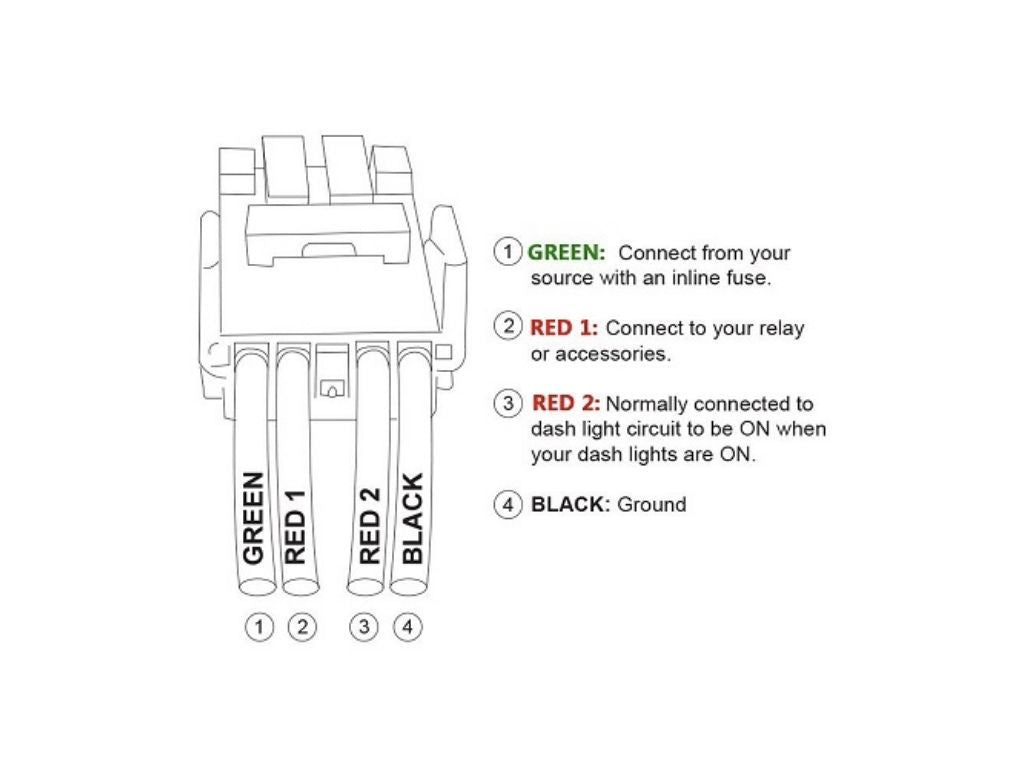 GREEN
RED 1
RED 2
BLACK

① ② ③ ④

① GREEN: Connect from your source with an inline fuse.

② RED 1: Connect to your relay or accessories.

③ RED 2: Normally connected to dash light circuit to be ON when your dash lights are ON.

④ BLACK: Ground