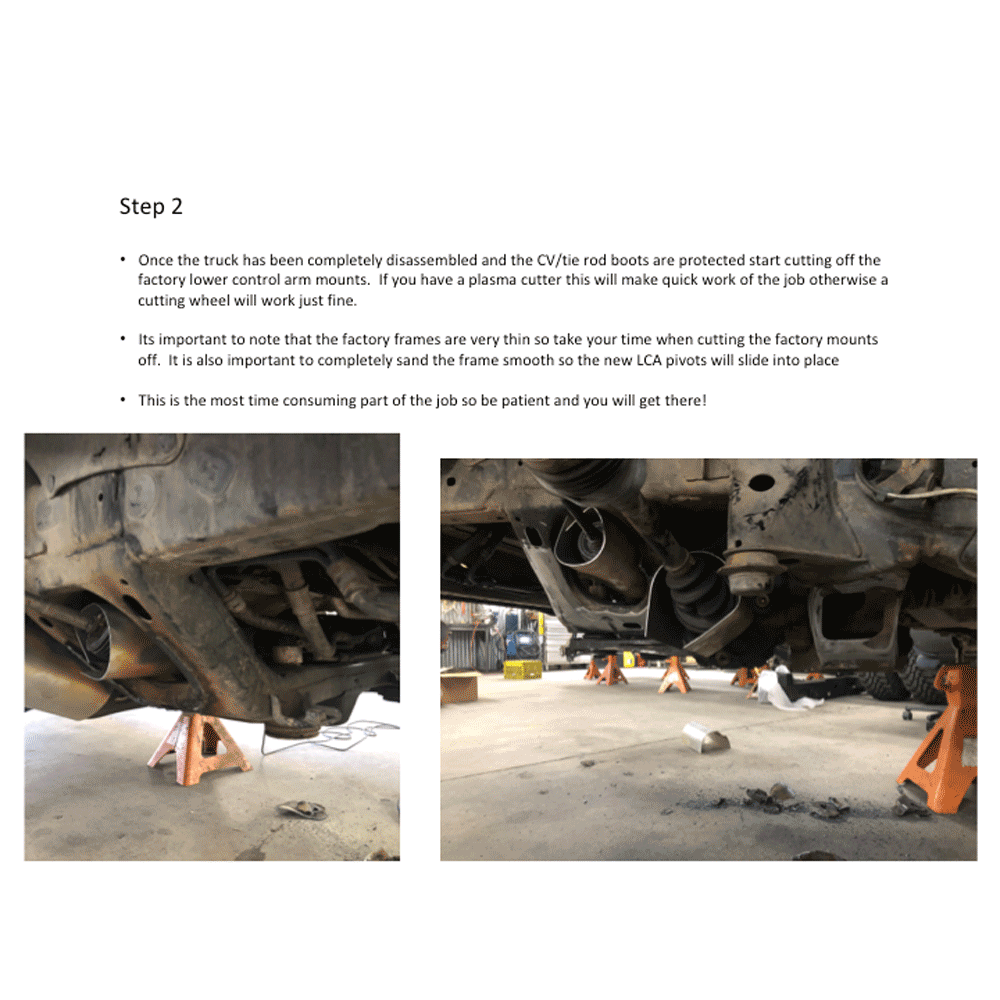 Step 2

• Once the truck has been completely disassembled and the CV/tie rod boots are protected start cutting off the factory lower control arm mounts. If you have a plasma cutter this will make quick work of the job otherwise a cutting wheel will work just fine.

• Its important to note that the factory frames are very thin so take your time when cutting the factory mounts off. It is also important to completely sand the frame smooth so the new LCA pivots will slide into place

• This is the most time consuming part of the job so be patient and you will get there!