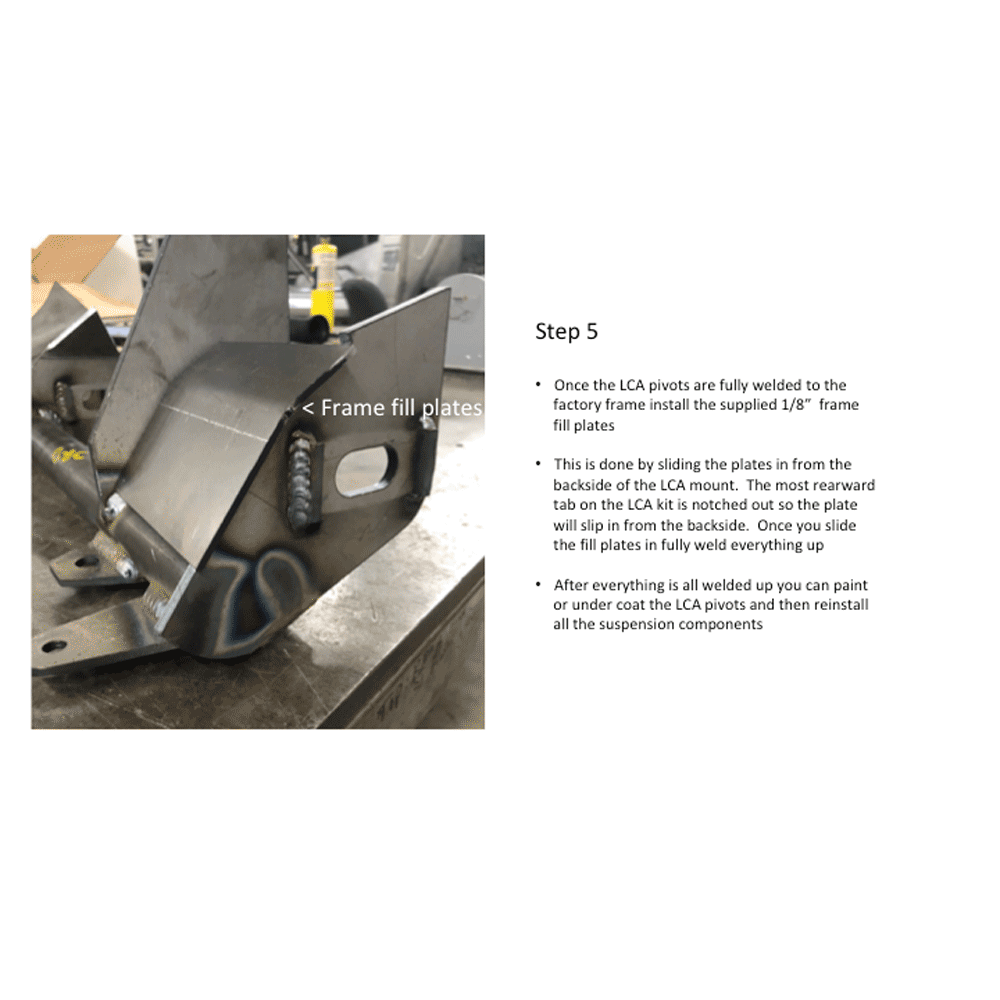 < Frame fill plates

Step 5

• Once the LCA pivots are fully welded to the factory frame install the supplied 1/8" frame fill plates

• This is done by sliding the plates in from the backside of the LCA mount. The most rearward tab on the LCA kit is notched out so the plate will slip in from the backside. Once you slide the fill plates in fully weld everything up

• After everything is all welded up you can paint or under coat the LCA pivots and then reinstall all the suspension components