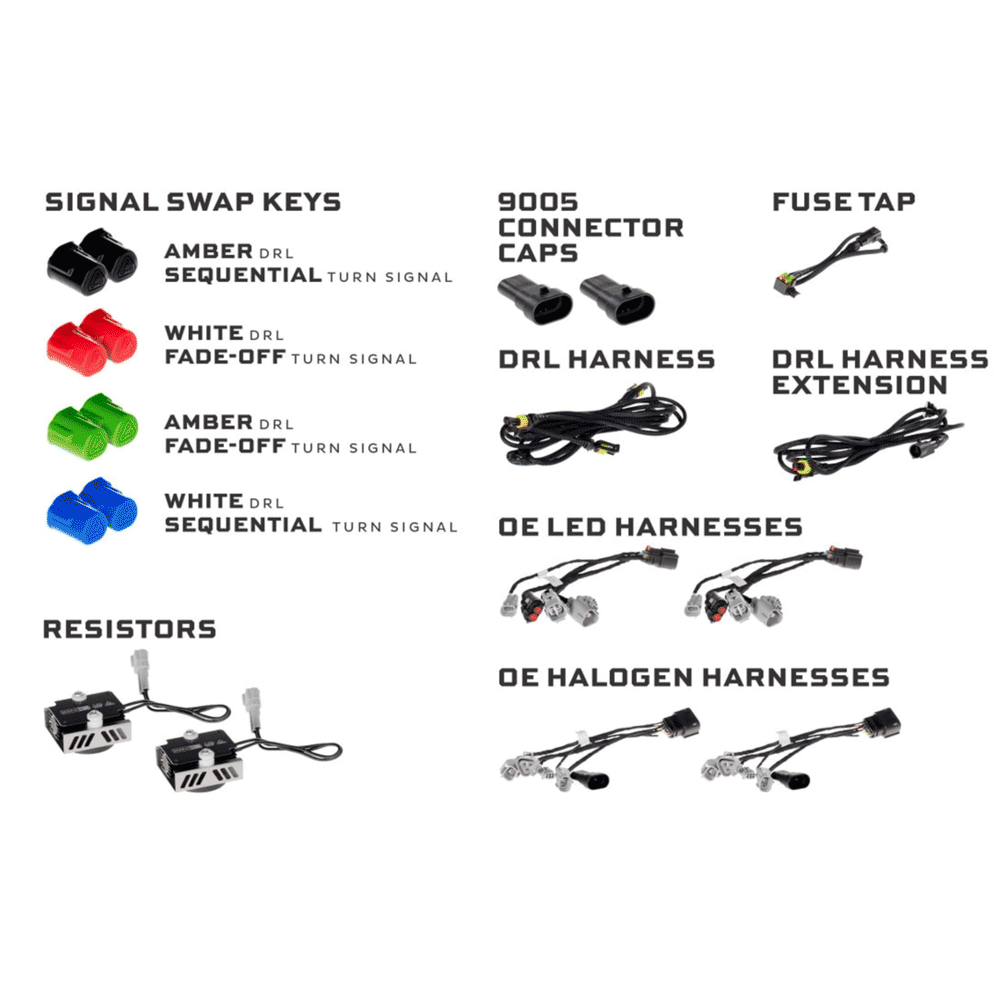 SIGNAL SWAP KEYS

AMBER DRL
SEQUENTIAL TURN SIGNAL

WHITE DRL
FADE-OFF TURN SIGNAL

AMBER DRL
FADE-OFF TURN SIGNAL

WHITE DRL
SEQUENTIAL TURN SIGNAL

RESISTORS

9005 CONNECTOR CAPS

FUSE TAP

DRL HARNESS

DRL HARNESS EXTENSION

OE LED HARNESSES

OE HALOGEN HARNESSES