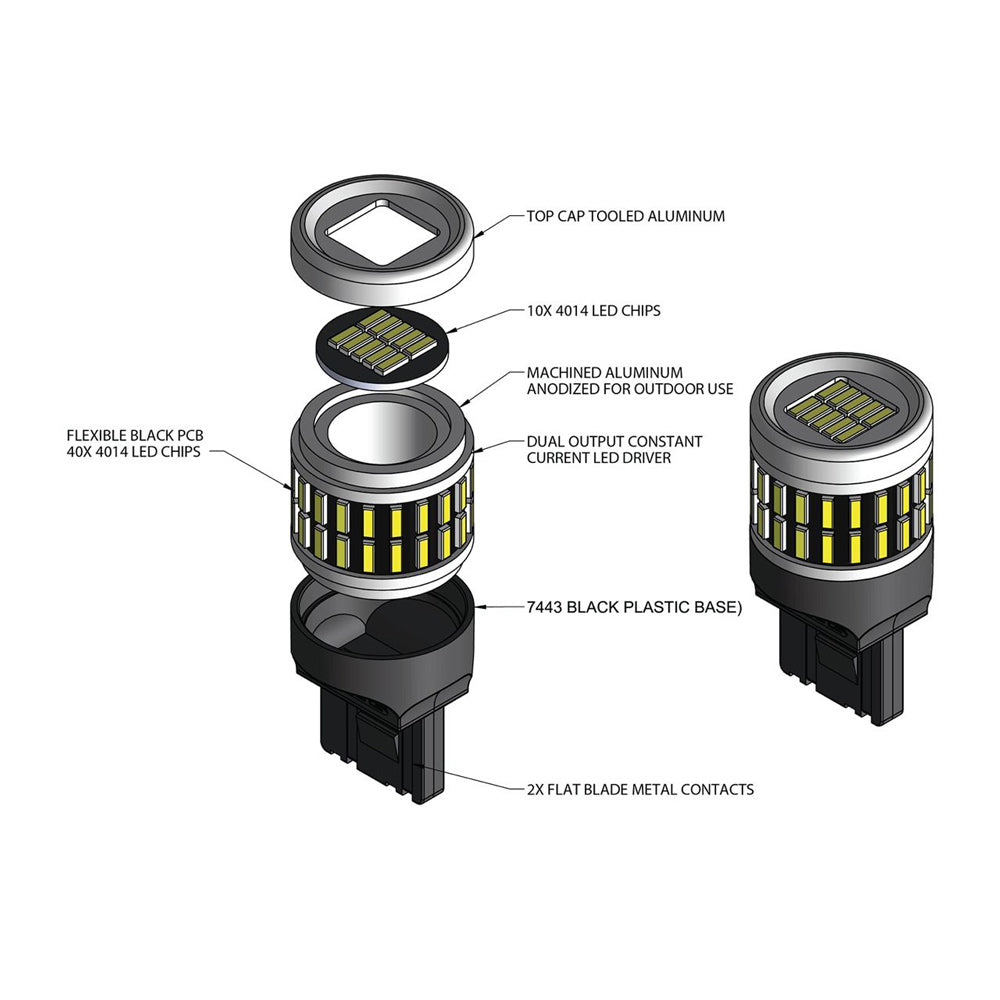 TOP CAP TOOLED ALUMINUM

10X 4014 LED CHIPS

MACHINED ALUMINUM ANODIZED FOR OUTDOOR USE

FLEXIBLE BLACK PCB 40X 4014 LED CHIPS

DUAL OUTPUT CONSTANT CURRENT LED DRIVER

7443 BLACK PLASTIC BASE)

2X FLAT BLADE METAL CONTACTS