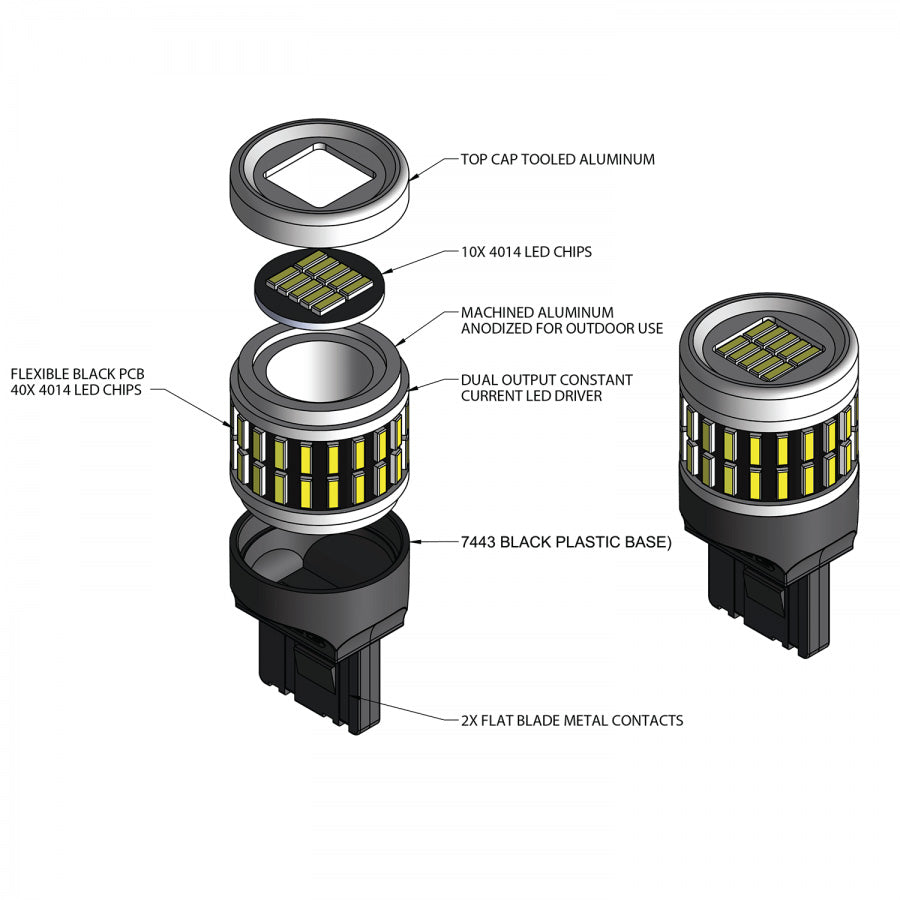 TOP CAP TOOLED ALUMINUM

10X 4014 LED CHIPS

MACHINED ALUMINUM
ANODIZED FOR OUTDOOR USE

FLEXIBLE BLACK PCB
40X 4014 LED CHIPS

DUAL OUTPUT CONSTANT
CURRENT LED DRIVER

7443 BLACK PLASTIC BASE)

2X FLAT BLADE METAL CONTACTS