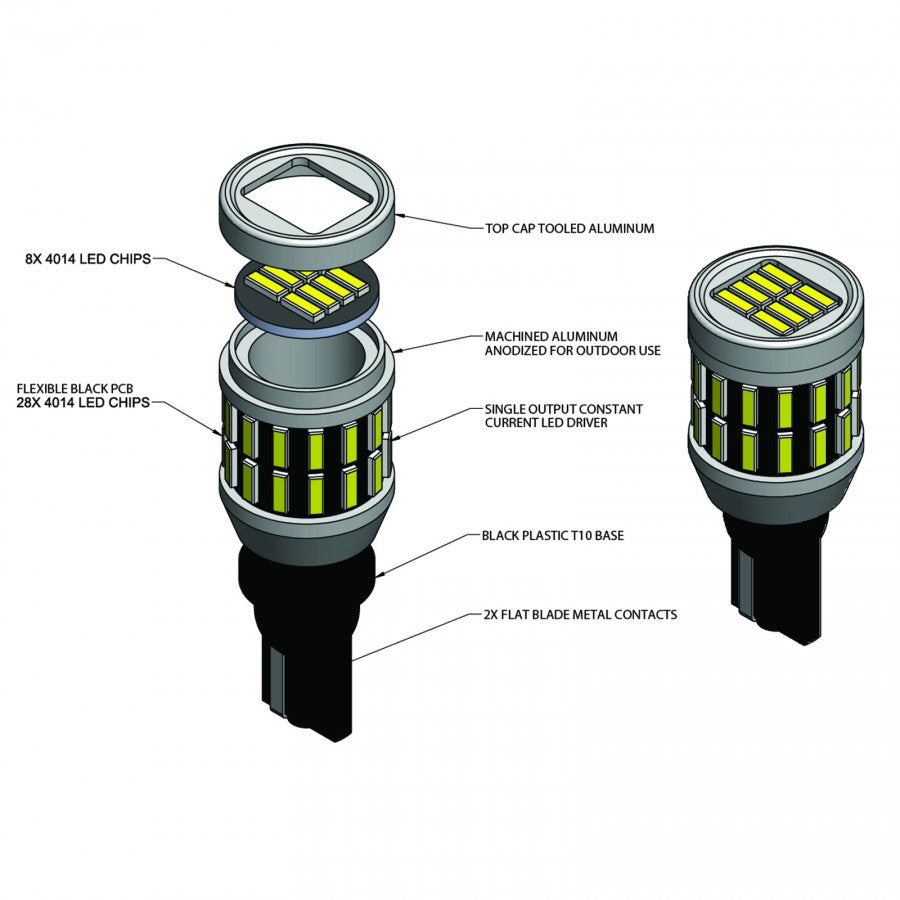 TOP CAP TOOLED ALUMINUM

8X 4014 LED CHIPS

MACHINED ALUMINUM
ANODIZED FOR OUTDOOR USE

FLEXIBLE BLACK PCB
28X 4014 LED CHIPS

SINGLE OUTPUT CONSTANT
CURRENT LED DRIVER

BLACK PLASTIC T10 BASE

2X FLAT BLADE METAL CONTACTS