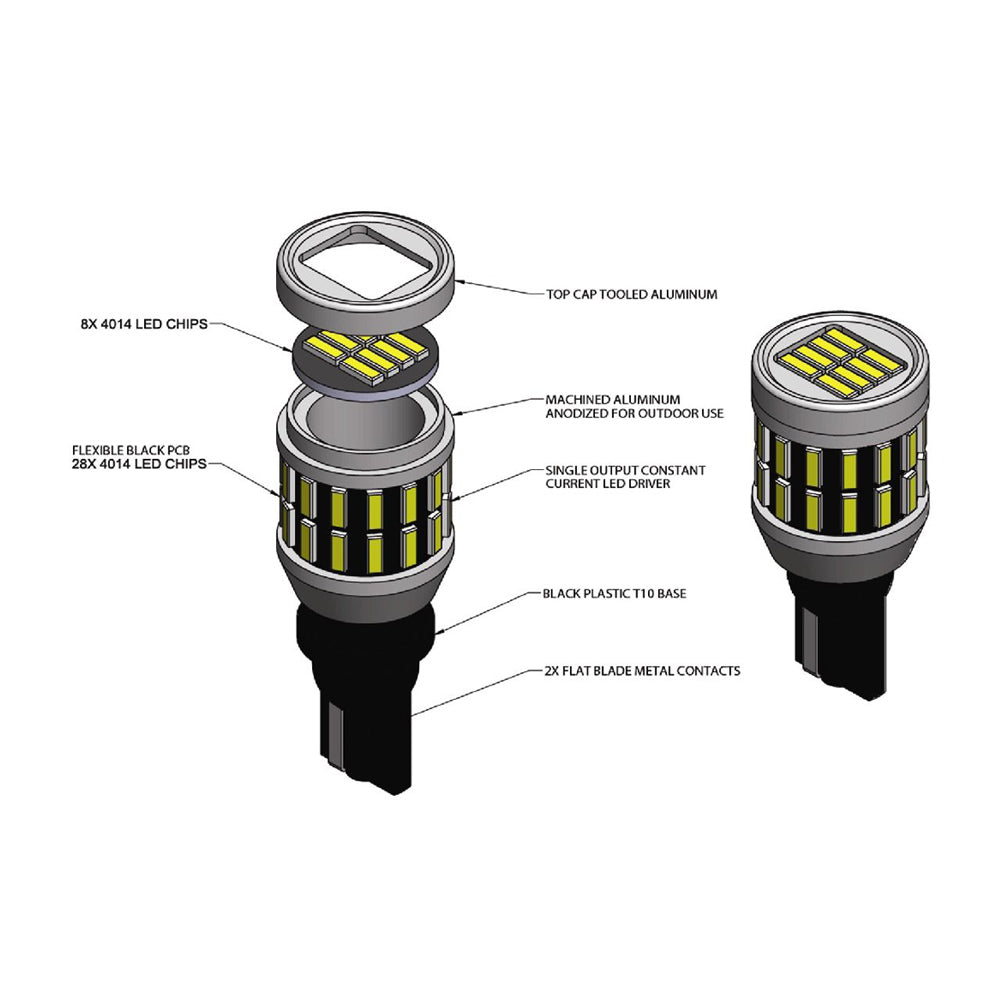 TOP CAP TOOLED ALUMINUM

8X 4014 LED CHIPS

MACHINED ALUMINUM
ANODIZED FOR OUTDOOR USE

FLEXIBLE BLACK PCB
28X 4014 LED CHIPS

SINGLE OUTPUT CONSTANT
CURRENT LED DRIVER

BLACK PLASTIC T10 BASE

2X FLAT BLADE METAL CONTACTS