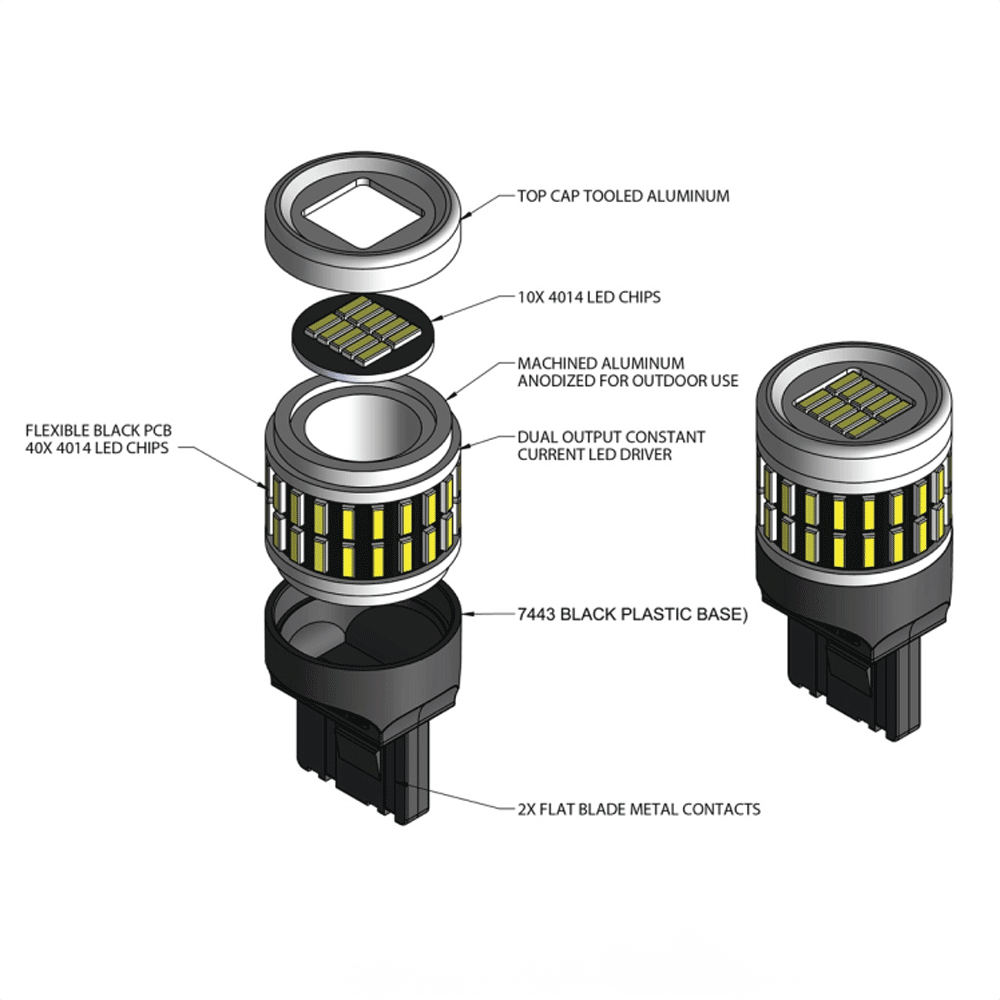 TOP CAP TOOLED ALUMINUM

10X 4014 LED CHIPS

MACHINED ALUMINUM
ANODIZED FOR OUTDOOR USE

FLEXIBLE BLACK PCB
40X 4014 LED CHIPS

DUAL OUTPUT CONSTANT
CURRENT LED DRIVER

7443 BLACK PLASTIC BASE)

2X FLAT BLADE METAL CONTACTS