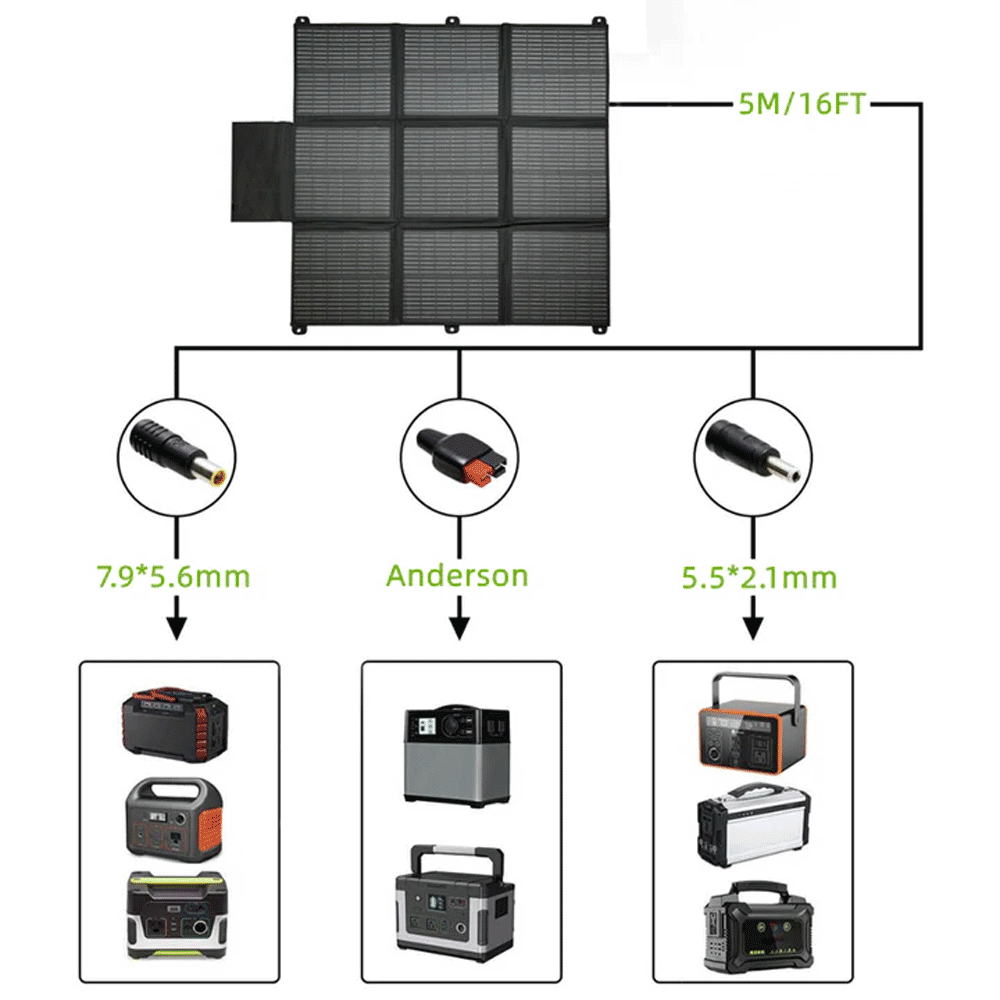 5M/16FT

7.9*5.6mm

Anderson

5.5*2.1mm