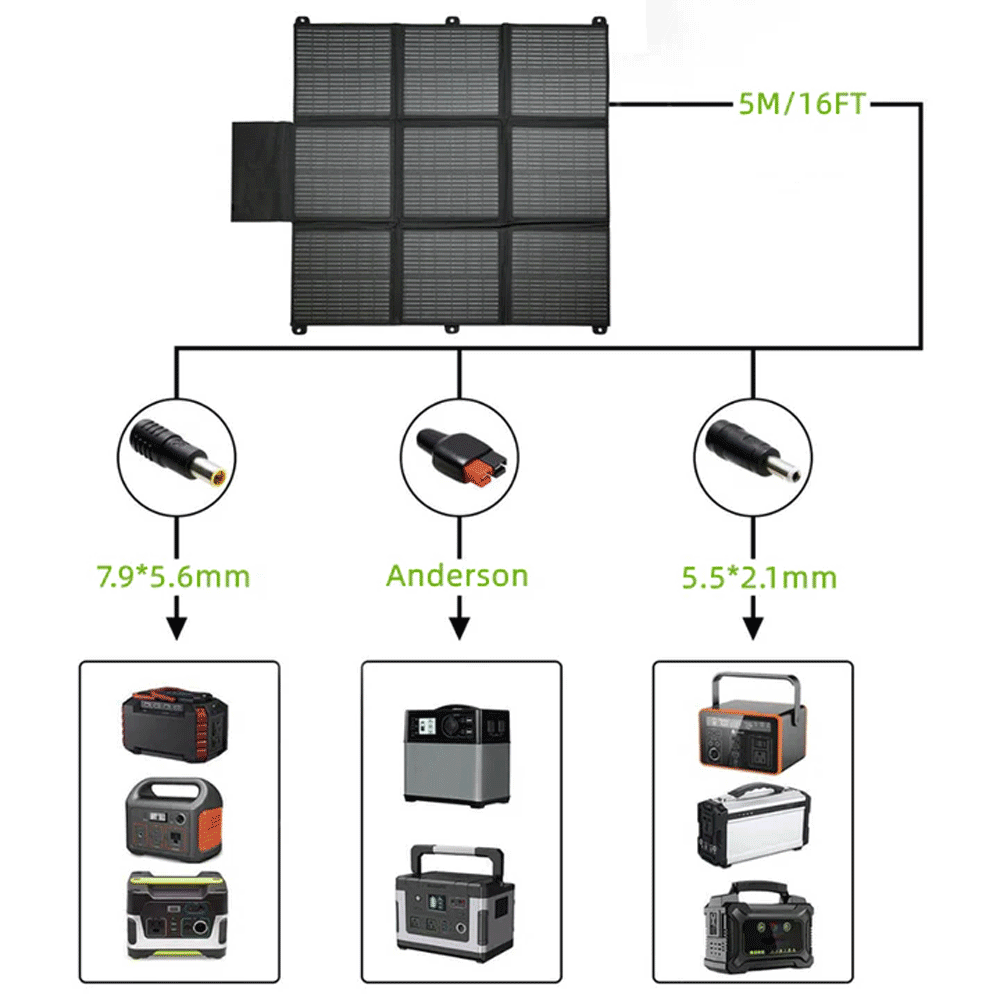 5M/16FT

7.9*5.6mm

Anderson

5.5*2.1mm